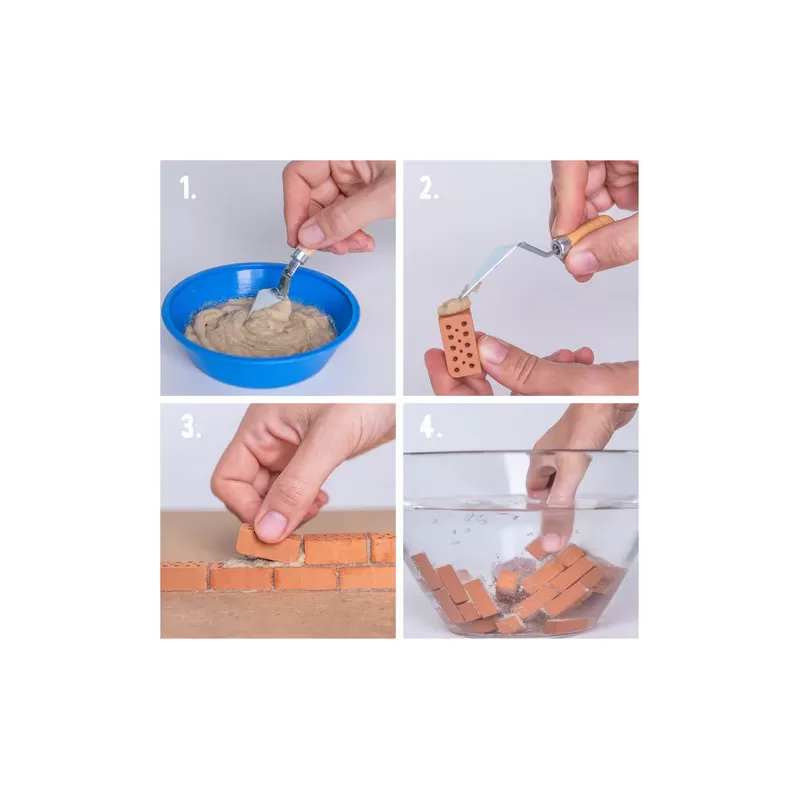 1.

2.

3.

4.